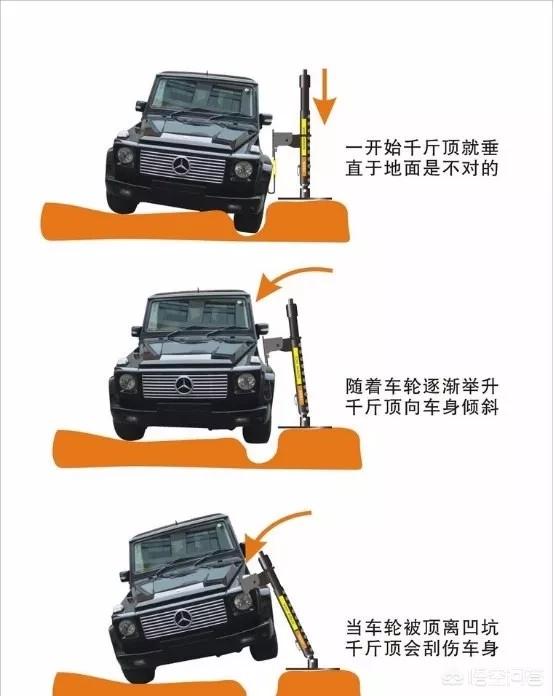 一开始千斤顶就垂直于地面是不对的

随着车轮逐渐举升千斤顶向车身倾斜

当车轮被顶离凹坑千斤顶会刮伤车身

悟空问答