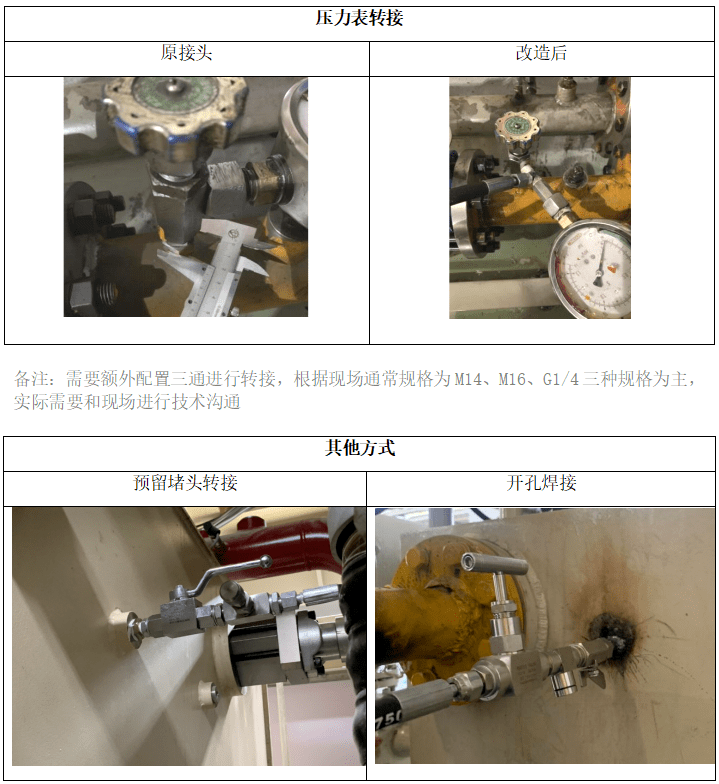 | 压力表转接 | |
|---|---|
| 原接头 | 改造后 |
| | |

备注：需要额外配置三通进行转接，根据现场通常规格为M14、M16、G1/4三种规格为主，实际需要和现场进行技术沟通

| 其他方式 | |
|---|---|
| 预留堵头转接 | 开孔焊接 |
| | 750 |